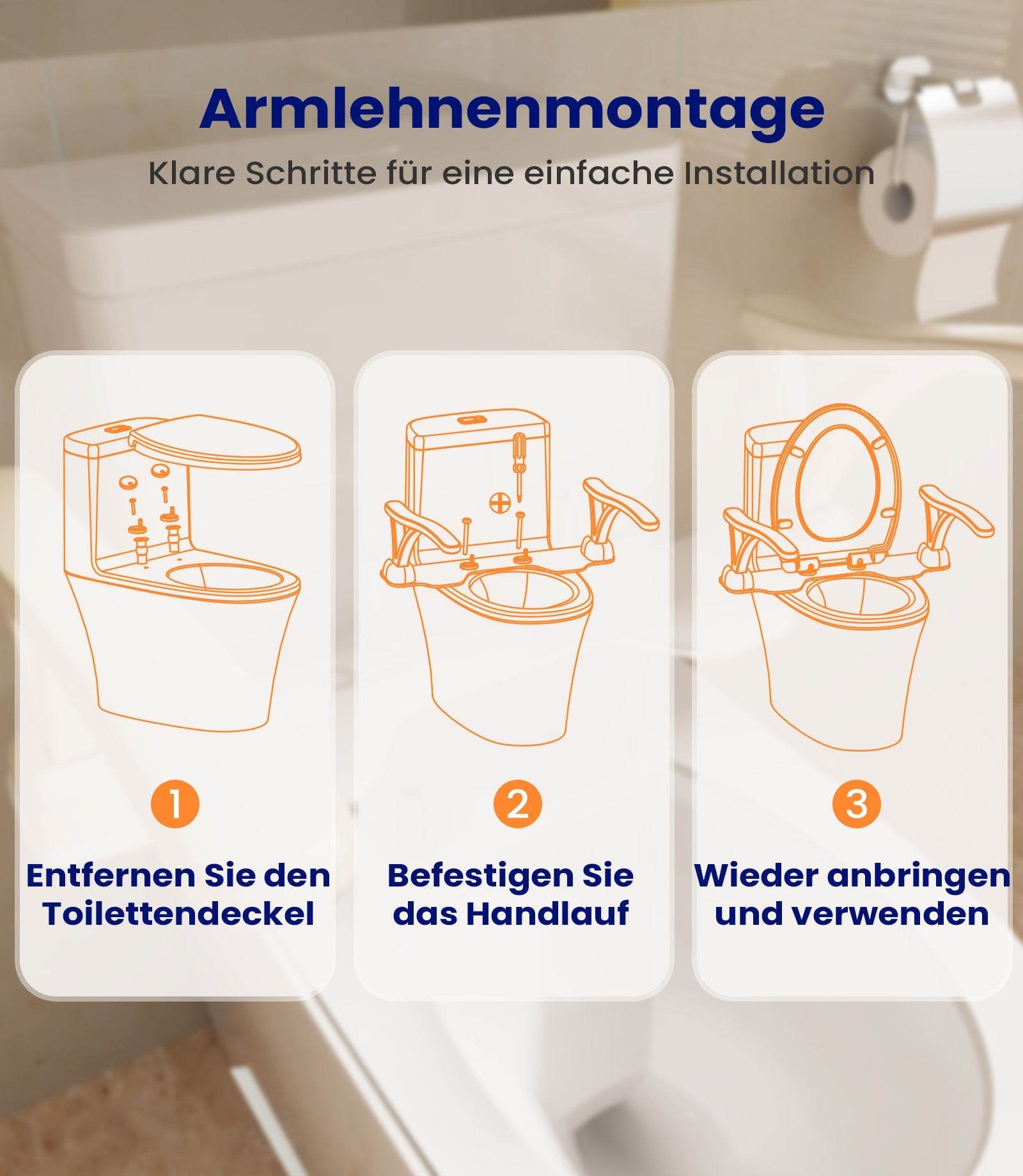 Armlehnenmontage

Klare Schritte für eine einfache Installation

1

Entfernen Sie den Toilettendeckel

2

Befestigen Sie das Handlauf

3

Wieder anbringen und verwenden