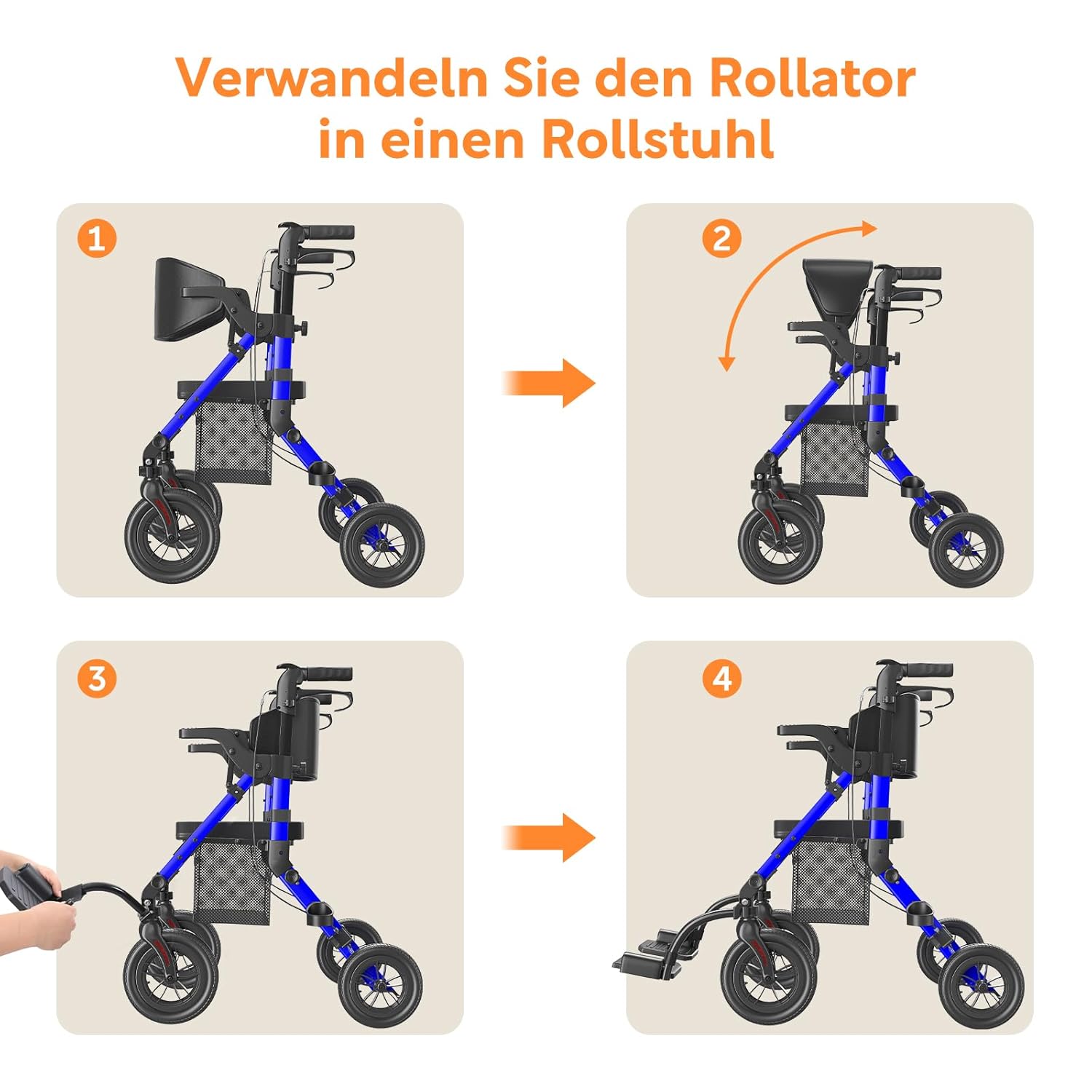 Verwandeln Sie den Rollator in einen Rollstuhl

1

2

3

4