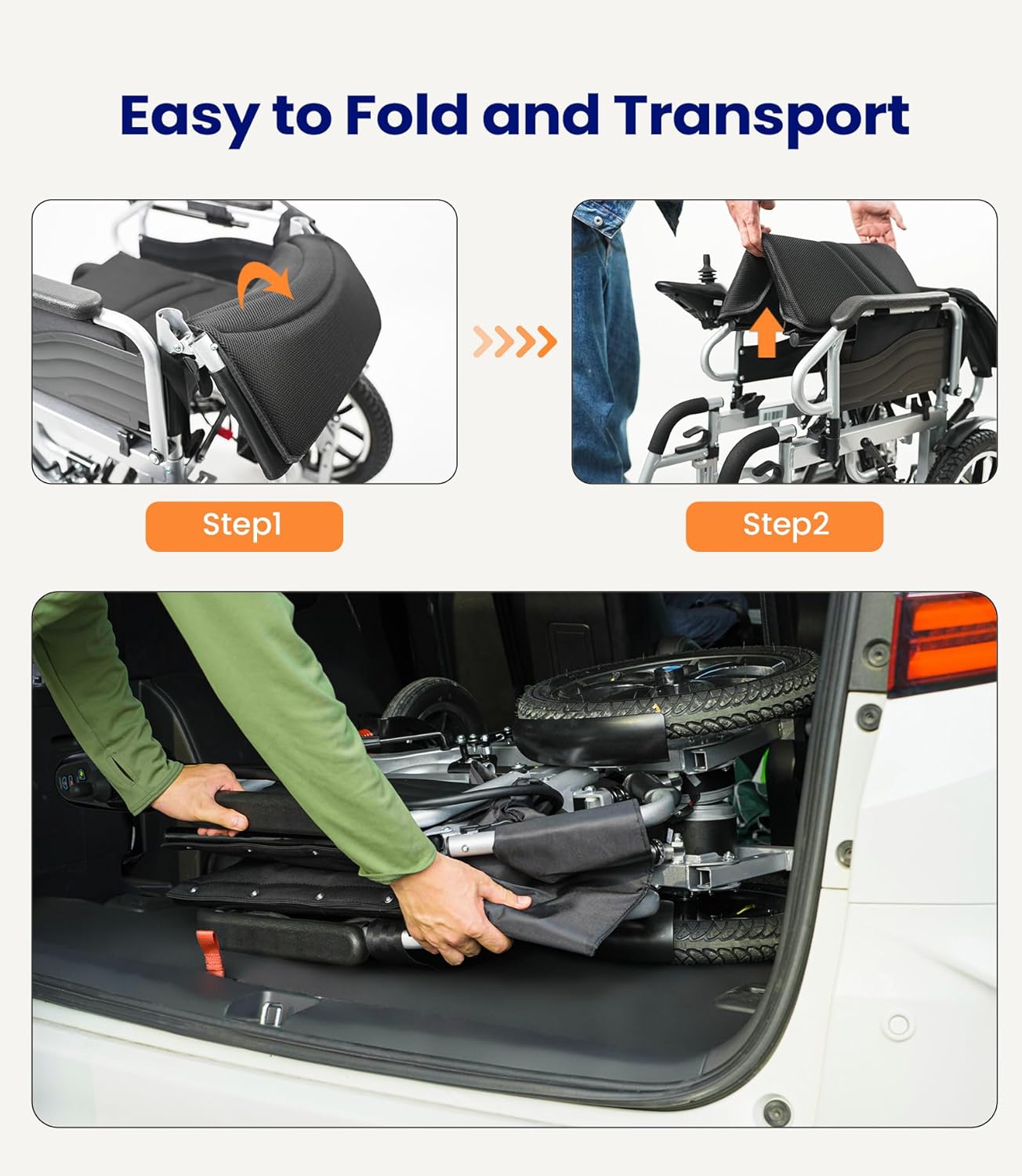 Easy to Fold and Transport

Step1

Step2